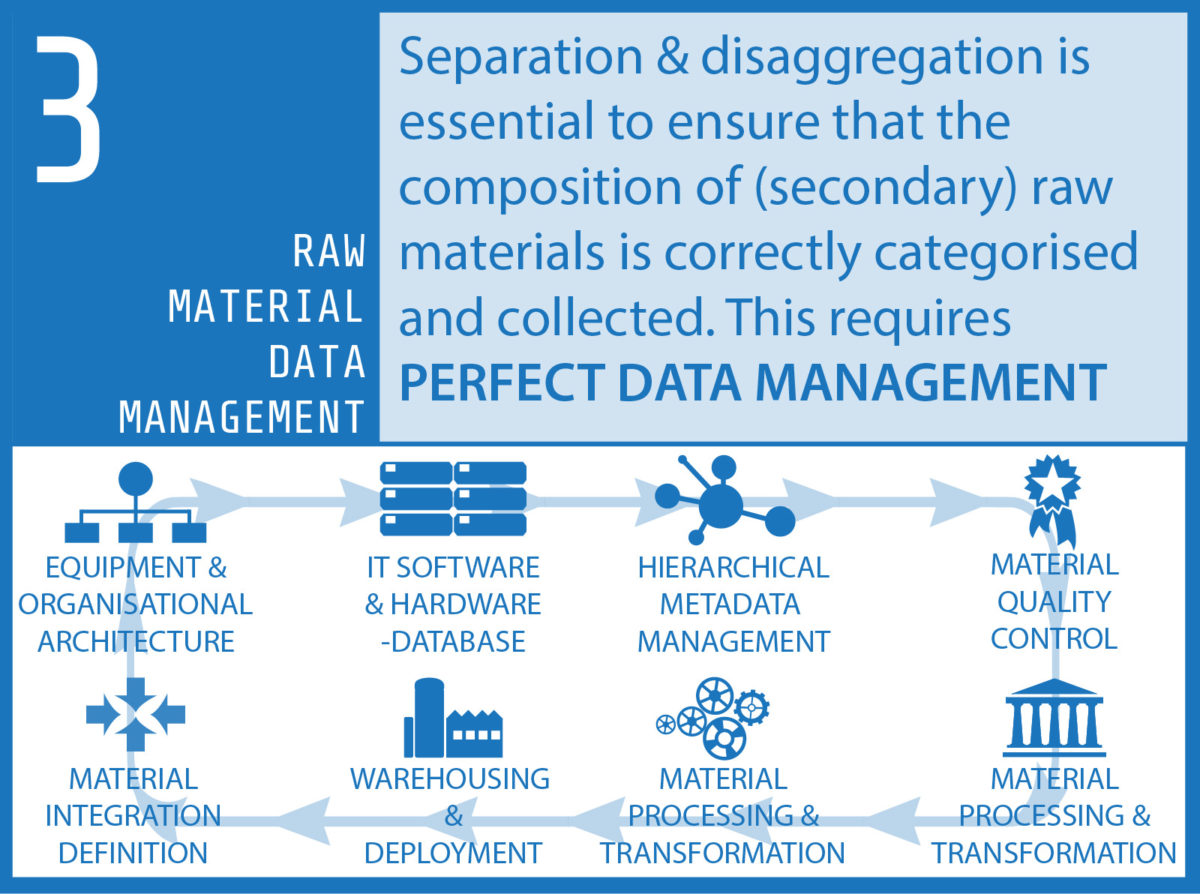 3

RAW MATERIAL DATA MANAGEMENT

Separation & disaggregation is essential to ensure that the composition of (secondary) raw materials is correctly categorised and collected. This requires **PERFECT DATA MANAGEMENT**

EQUIPMENT & ORGANISATIONAL ARCHITECTURE

IT SOFTWARE & HARDWARE -DATABASE

HIERARCHICAL METADATA MANAGEMENT

MATERIAL QUALITY CONTROL

MATERIAL PROCESSING & TRANSFORMATION

MATERIAL PROCESSING & TRANSFORMATION

WAREHOUSING & DEPLOYMENT

MATERIAL INTEGRATION DEFINITION